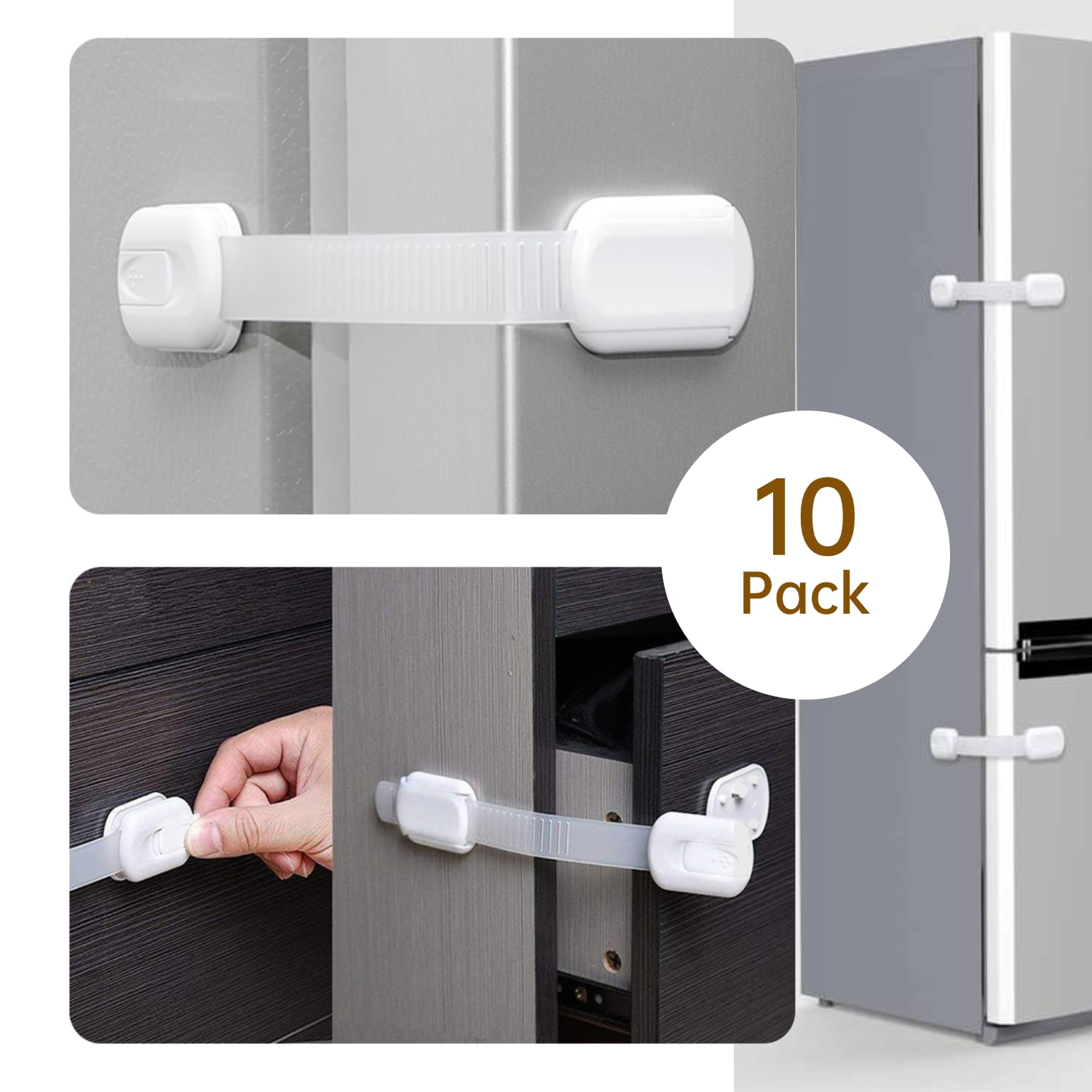 10
Pack