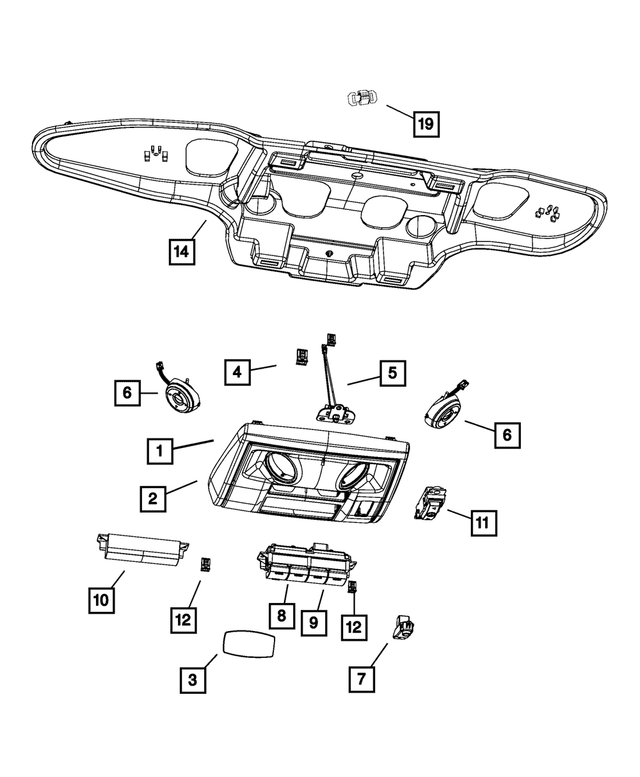 19
14
4
5
6
6
1
2
11
10
12
8
9
12
3
7